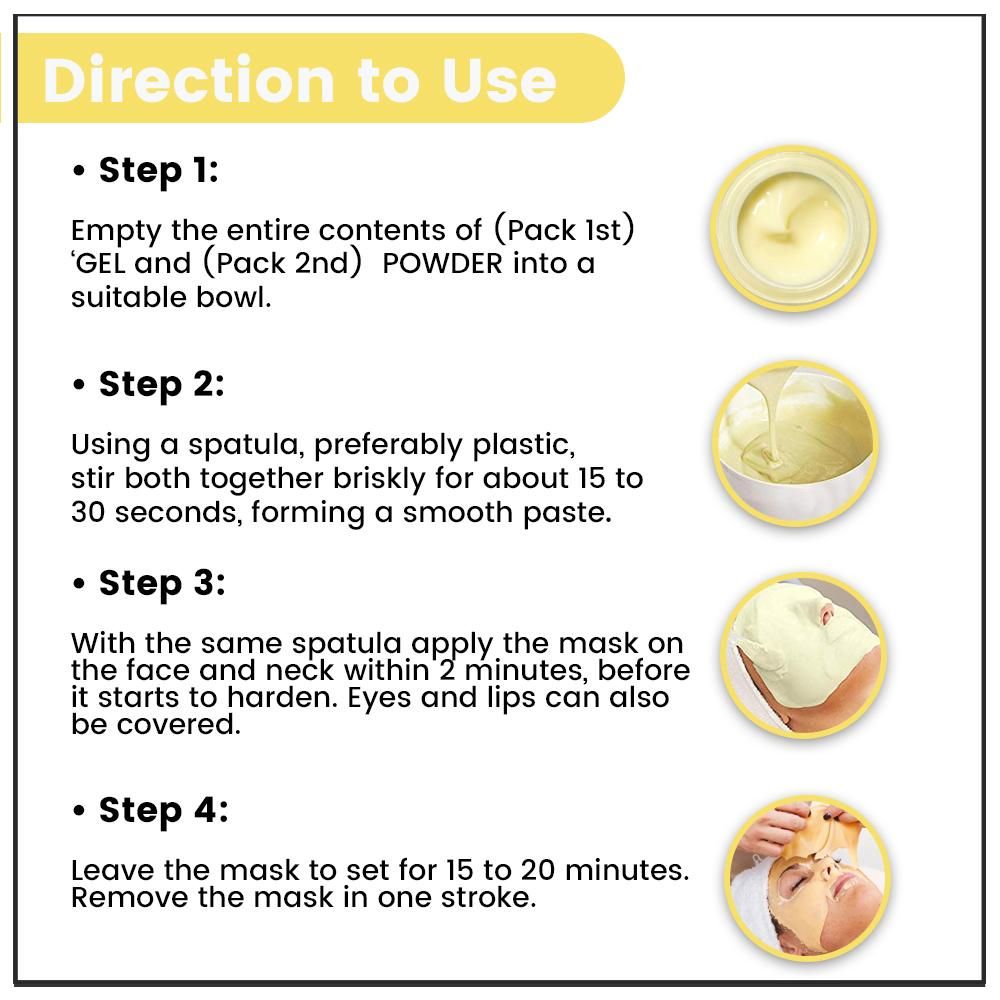 Direction to Use

• Step 1:

Empty the entire contents of (Pack 1st) ‘GEL and (Pack 2nd) POWDER into a suitable bowl.

• Step 2:

Using a spatula, preferably plastic, stir both together briskly for about 15 to 30 seconds, forming a smooth paste.

• Step 3:

With the same spatula apply the mask on the face and neck within 2 minutes, before it starts to harden. Eyes and lips can also be covered.

• Step 4:

Leave the mask to set for 15 to 20 minutes. Remove the mask in one stroke.