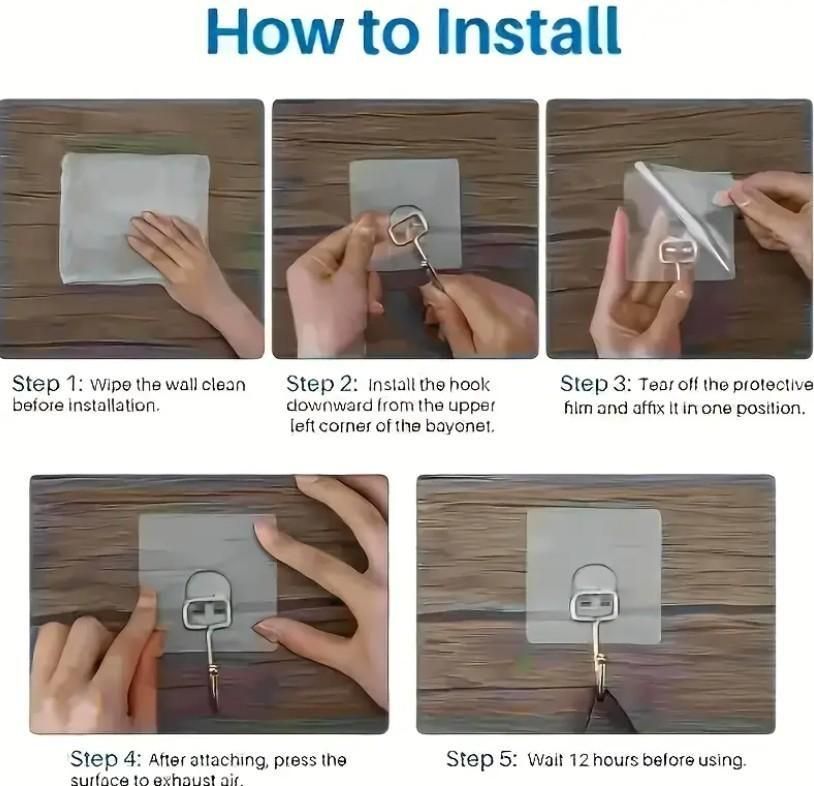 How to Install

Step 1: Wipe the wall clean before installation.

Step 2: Install the hook downward from the upper left corner of the bayonet.

Step 3: Tear off the protective film and affix it in one position.

Step 4: After attaching, press the surface to exhaust air.

Step 5: Wait 12 hours before using.